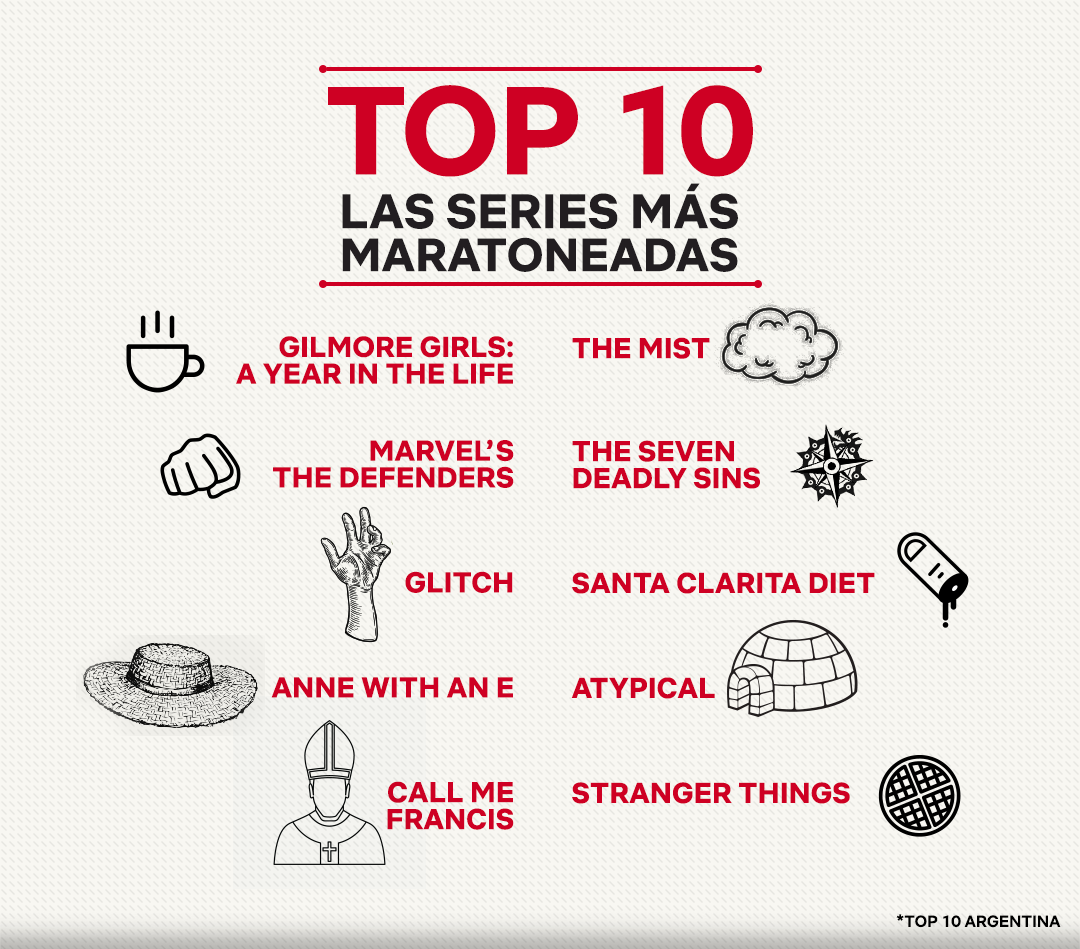 TOP 10
LAS SERIES MÁS MARATONEADAS

GILMORE GIRLS: A YEAR IN THE LIFE

MARVEL'S THE DEFENDERS

GLITCH

ANNE WITH AN E

CALL ME FRANCIS

THE MIST

THE SEVEN DEADLY SINS

SANTA CLARITA DIET

ATYPICAL

STRANGER THINGS

*TOP 10 ARGENTINA